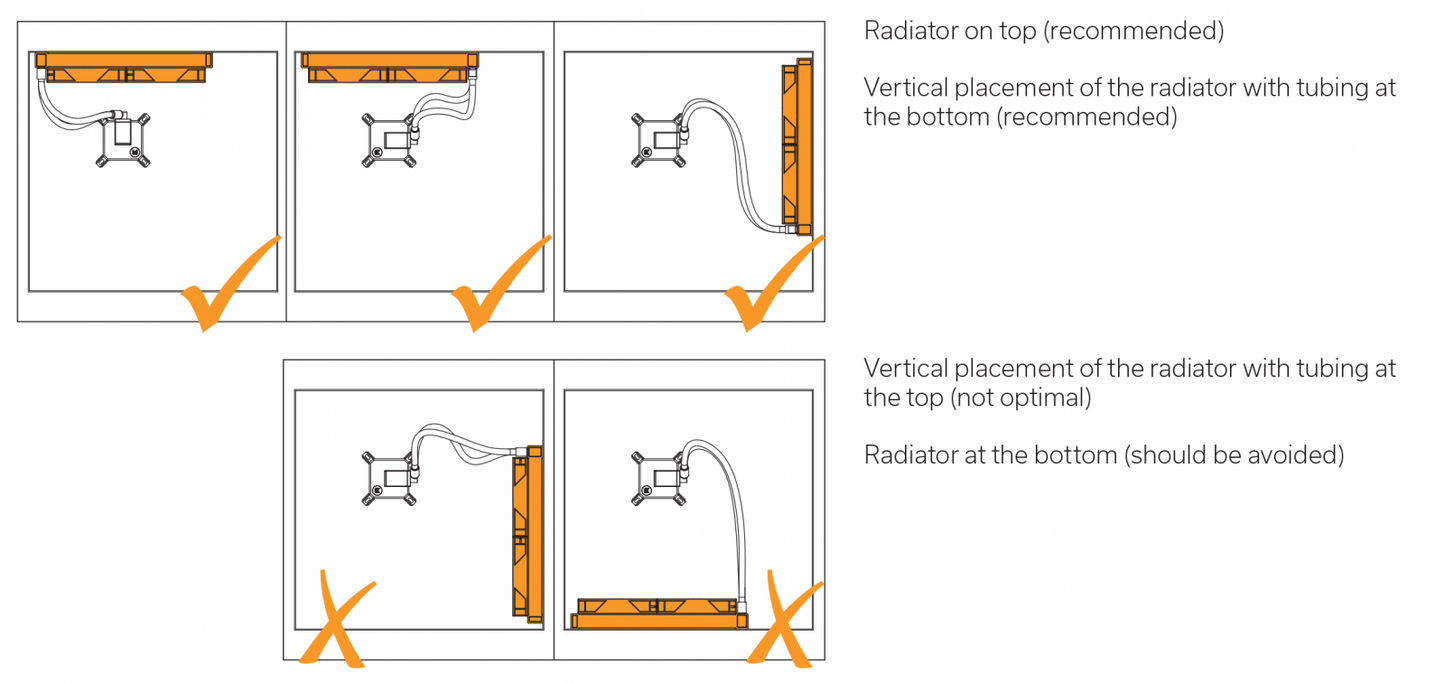 Radiator on top (recommended)

Vertical placement of the radiator with tubing at the bottom (recommended)

Vertical placement of the radiator with tubing at the top (not optimal)

Radiator at the bottom (should be avoided)